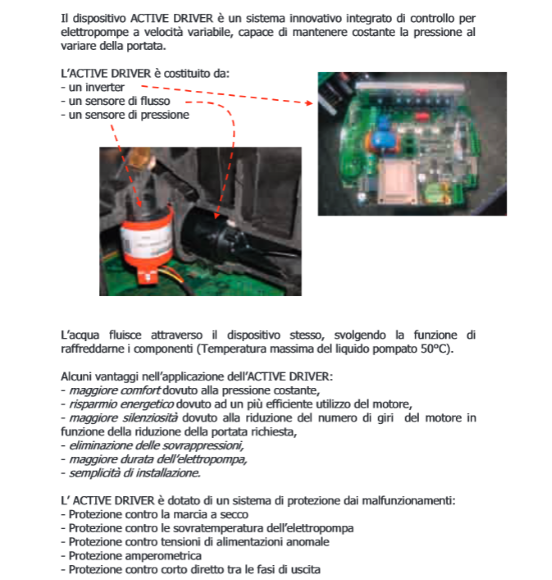 Il dispositivo ACTIVE DRIVER è un sistema innovativo integrato di controllo per elettropompe a velocità variabile, capace di mantenere costante la pressione al variare della portata.

L'ACTIVE DRIVER è costituito da:
- un inverter
- un sensore di flusso
- un sensore di pressione

L'acqua fluisce attraverso il dispositivo stesso, svolgendo la funzione di raffreddarne i componenti (Temperatura massima del liquido pompato 50°C).

Alcuni vantaggi nell'applicazione dell'ACTIVE DRIVER:
- maggiore comfort dovuto alla pressione costante,
- risparmio energetico dovuto ad un più efficiente utilizzo del motore,
- maggiore silenziosità dovuto alla riduzione del numero di giri del motore in funzione della riduzione della portata richiesta,
- eliminazione delle sovrappressioni,
- maggiore durata dell'elettropompa,
- semplicità di installazione.

L' ACTIVE DRIVER è dotato di un sistema di protezione dai malfunzionamenti:
- Protezione contro la marcia a secco
- Protezione contro le sovratemperatura dell'elettropompa
- Protezione contro tensioni di alimentazioni anomale
- Protezione amperometrica
- Protezione contro corto diretto tra le fasi di uscita