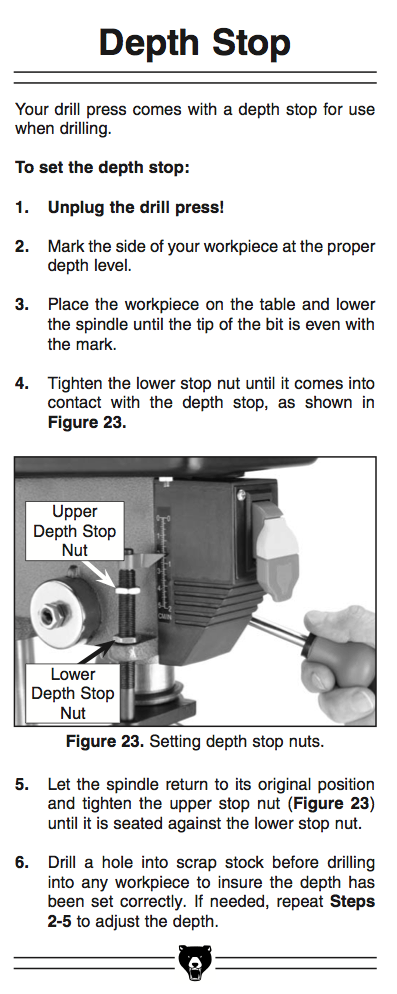 Depth Stop

Your drill press comes with a depth stop for use when drilling.

To set the depth stop:

1. Unplug the drill press!

2. Mark the side of your workpiece at the proper depth level.

3. Place the workpiece on the table and lower the spindle until the tip of the bit is even with the mark.

4. Tighten the lower stop nut until it comes into contact with the depth stop, as shown in Figure 23.

Upper Depth Stop Nut

Lower Depth Stop Nut

Figure 23. Setting depth stop nuts.

5. Let the spindle return to its original position and tighten the upper stop nut (Figure 23) until it is seated against the lower stop nut.

6. Drill a hole into scrap stock before drilling into any workpiece to insure the depth has been set correctly. If needed, repeat Steps 2-5 to adjust the depth.