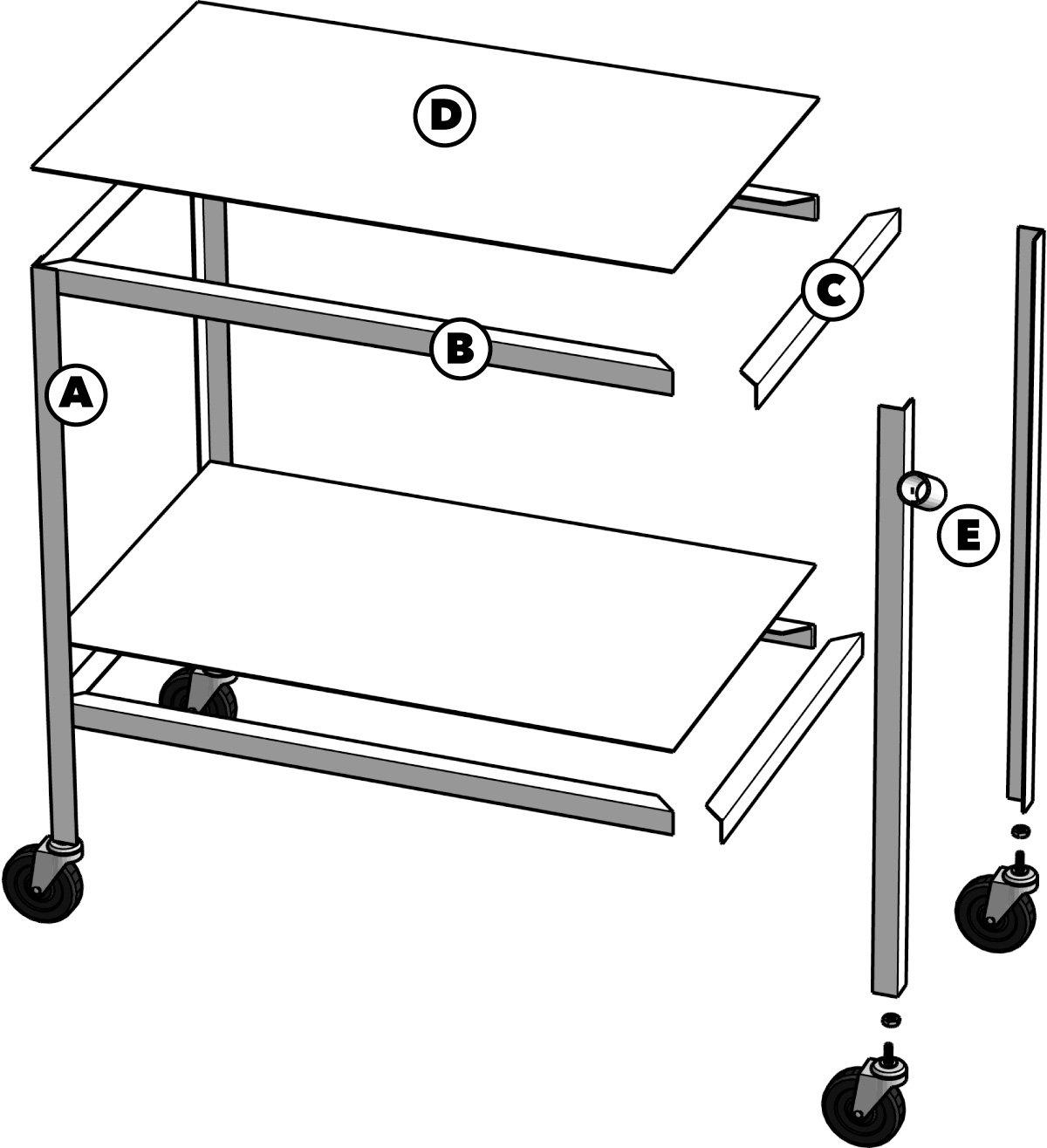 D

C

B

A

E