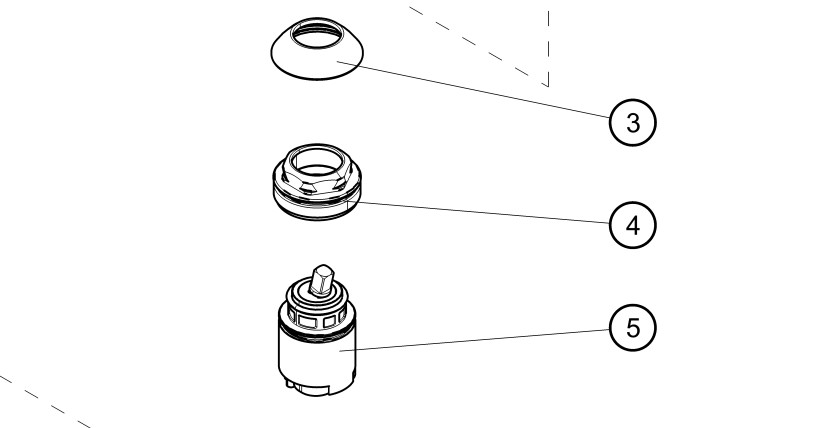 3
4
5