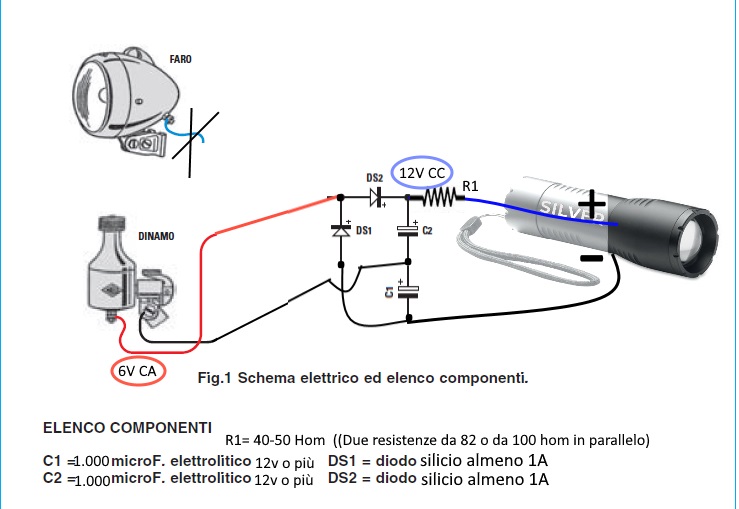 FARO

DINAMO

DS2

12V CC

R1

DS1

C2

C1

SILVER

+

−

6V CA

Fig.1 Schema elettrico ed elenco componenti.

ELENCO COMPONENTI

R1= 40-50 Hom ((Due resistenze da 82 o da 100 hom in parallelo)

C1 =1.000 microF. elettrolitico 12v o più DS1 = diodo silicio almeno 1A
C2 =1.000 microF. elettrolitico 12v o più DS2 = diodo silicio almeno 1A