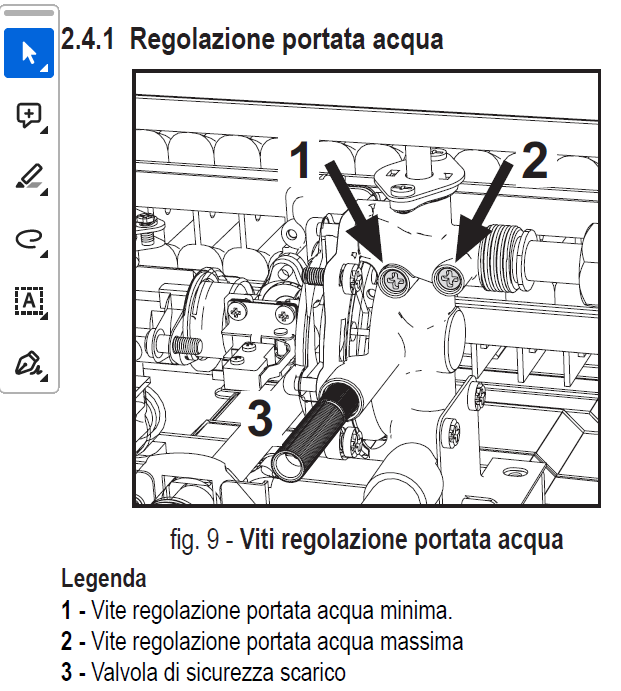 2.4.1 Regolazione portata acqua

1

2

3

fig. 9 - Viti regolazione portata acqua

Legenda
1 - Vite regolazione portata acqua minima.
2 - Vite regolazione portata acqua massima
3 - Valvola di sicurezza scarico