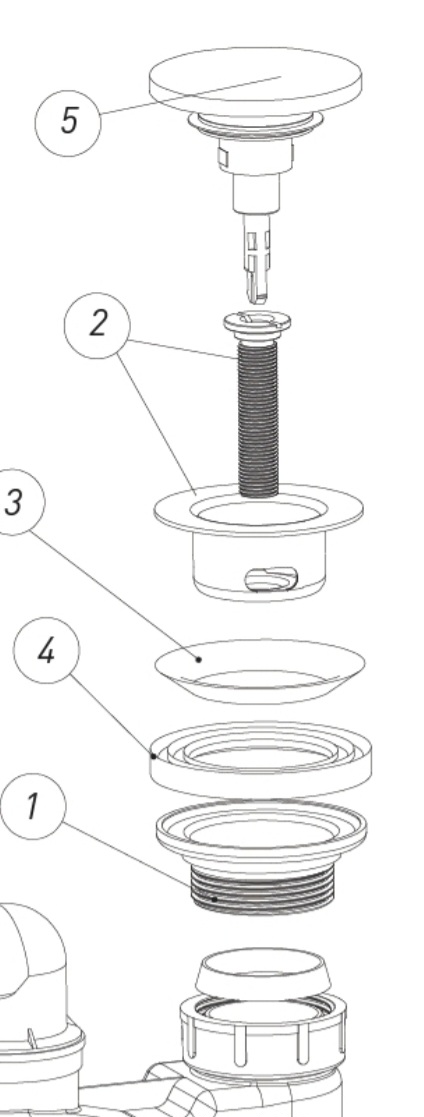 5
2
3
4
1